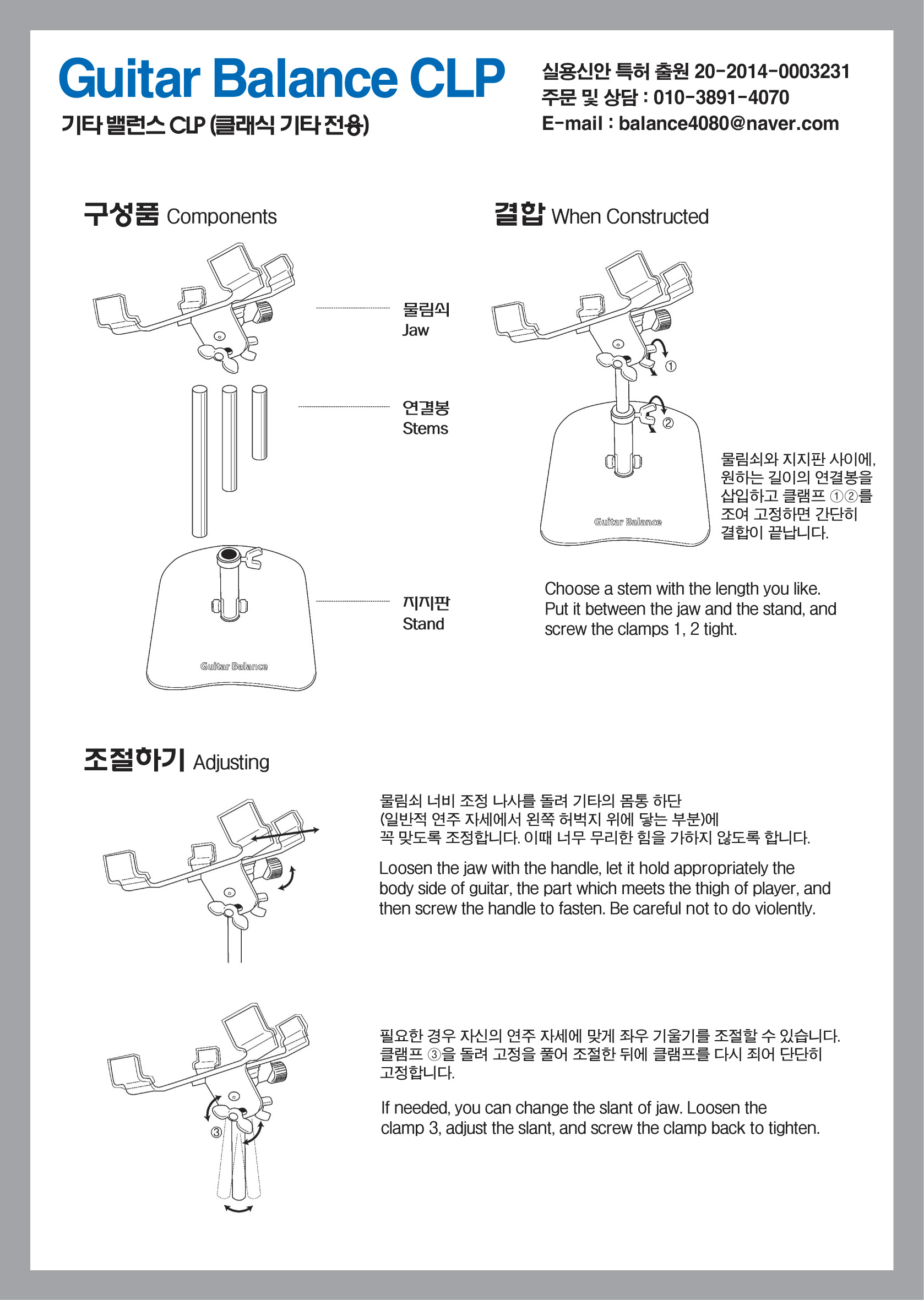 Guitar Balance CLP
기타 밸런스 CLP (클래식 기타 전용)

실용신안 특허 출원 20-2014-0003231
주문 및 상담 : 010-3891-4070
E-mail : balance4080@naver.com

구성품 Components

물림쇠
Jaw

연결봉
Stems

지지판
Stand

Guitar Balance

결합 When Constructed

①

②

Guitar Balance

물림쇠와 지지판 사이에, 원하는 길이의 연결봉을 삽입하고 클램프 ①②를 조여 고정하면 간단히 결합이 끝납니다.

Choose a stem with the length you like. Put it between the jaw and the stand, and screw the clamps 1, 2 tight.

조절하기 Adjusting

물림쇠 너비 조정 나사를 돌려 기타의 몸통 하단 (일반적 연주 자세에서 왼쪽 허벅지 위에 닿는 부분)에 꼭 맞도록 조정합니다. 이때 너무 무리한 힘을 가하지 않도록 합니다.

Loosen the jaw with the handle, let it hold appropriately the body side of guitar, the part which meets the thigh of player, and then screw the handle to fasten. Be careful not to do violently.

③

필요한 경우 자신의 연주 자세에 맞게 좌우 기울기를 조절할 수 있습니다. 클램프 ③을 돌려 고정을 풀어 조절한 뒤에 클램프를 다시 죄어 단단히 고정합니다.

If needed, you can change the slant of jaw. Loosen the clamp 3, adjust the slant, and screw the clamp back to tighten.