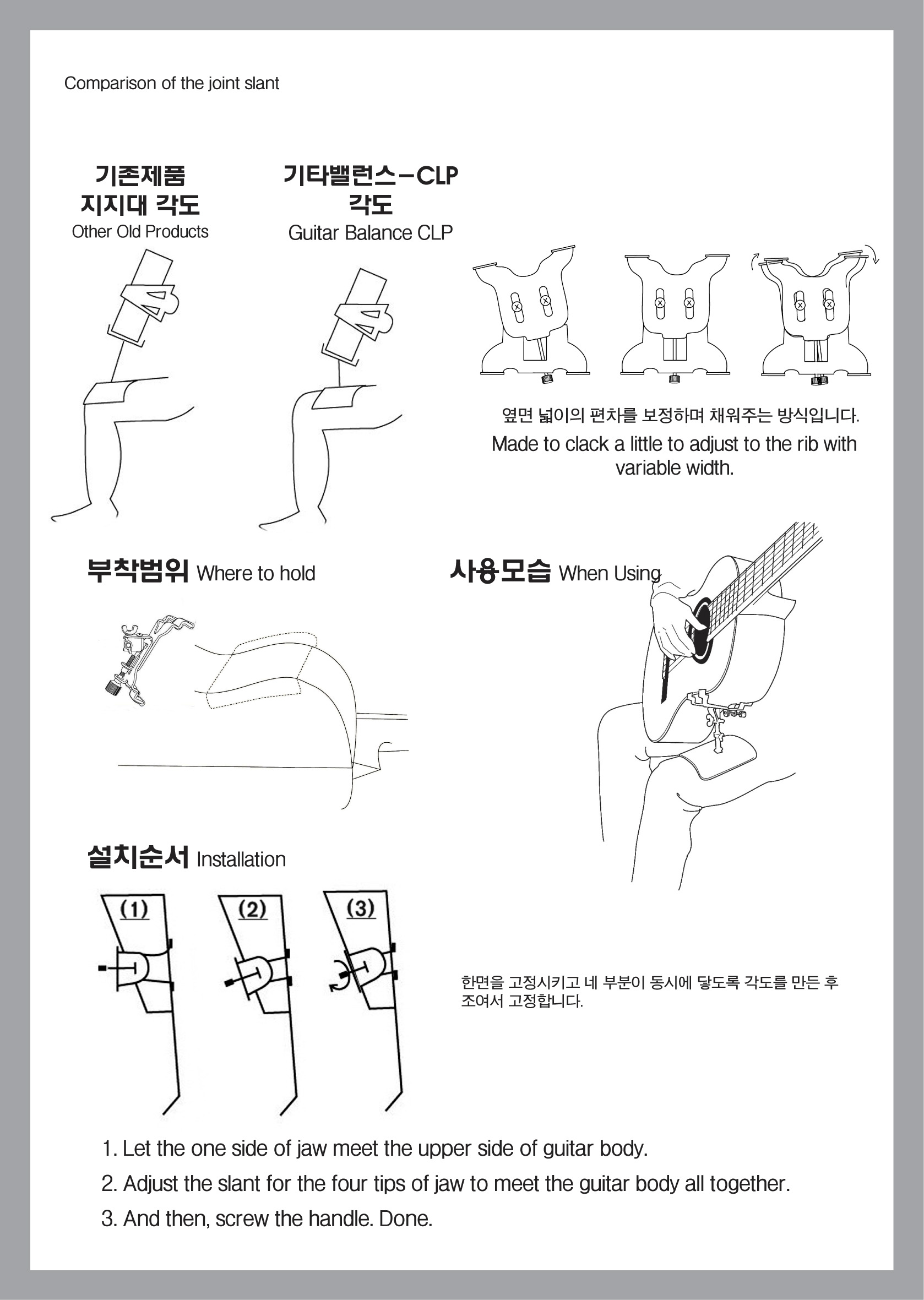 Comparison of the joint slant

기존제품
지지대 각도
Other Old Products

기타밸런스-CLP
각도
Guitar Balance CLP

옆면 넓이의 편차를 보정하며 채워주는 방식입니다.
Made to clack a little to adjust to the rib with variable width.

부착범위 Where to hold

사용모습 When Using

설치순서 Installation

(1)

(2)

(3)

한면을 고정시키고 네 부분이 동시에 닿도록 각도를 만든 후 조여서 고정합니다.

1. Let the one side of jaw meet the upper side of guitar body.
2. Adjust the slant for the four tips of jaw to meet the guitar body all together.
3. And then, screw the handle. Done.